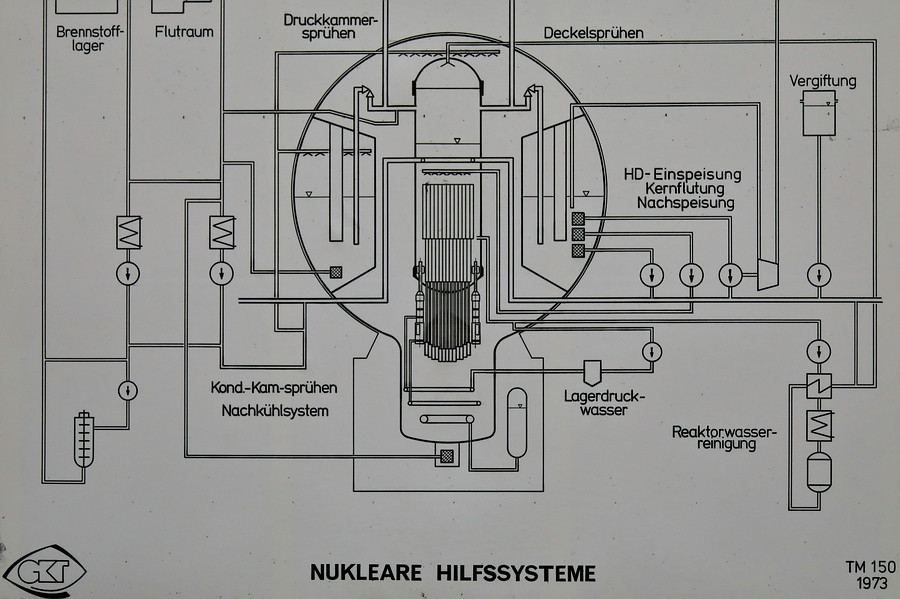 Brennstofflager

Flutraum

Druckkammersprühen

Deckelsprühen

Vergiftung

HD-Einspeisung
Kernflutung
Nachspeisung

Kond.-Kam-sprühen
Nachkühlsystem

Lagerdruckwasser

Reaktorwasserreinigung

GKT

NUKLEARE HILFSSYSTEME

TM 150
1973